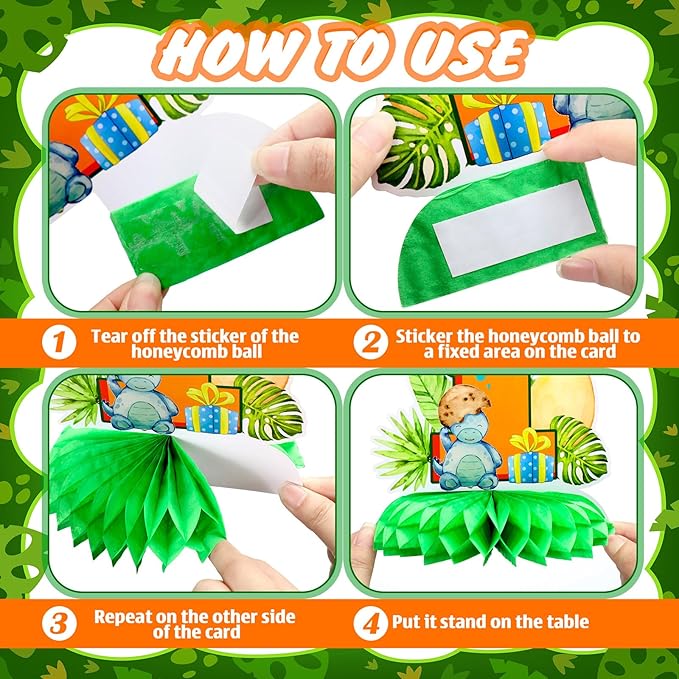 HOW TO USE

1 Tear off the sticker of the honeycomb ball

2 Sticker the honeycomb ball to a fixed area on the card

3 Repeat on the other side of the card

4 Put it stand on the table