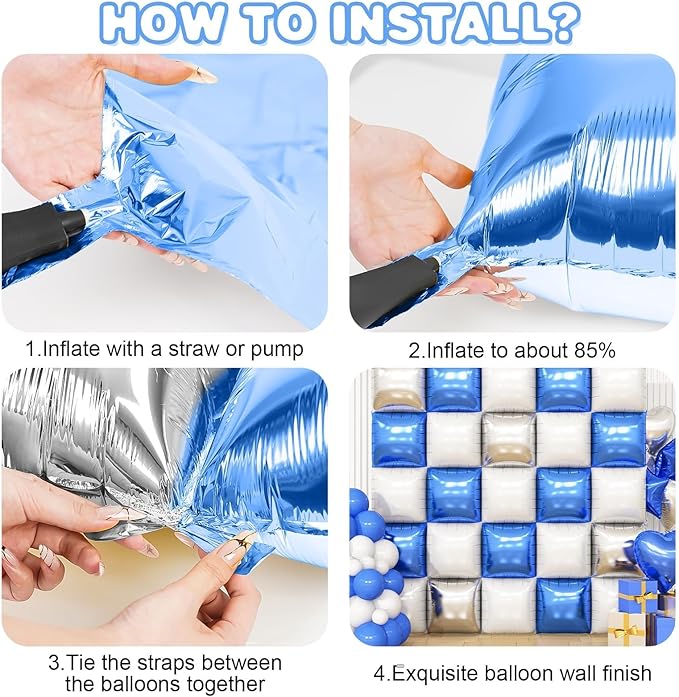 HOW TO INSTALL?

1.Inflate with a straw or pump

2.Inflate to about 85%

3.Tie the straps between the balloons together

4.Exquisite balloon wall finish