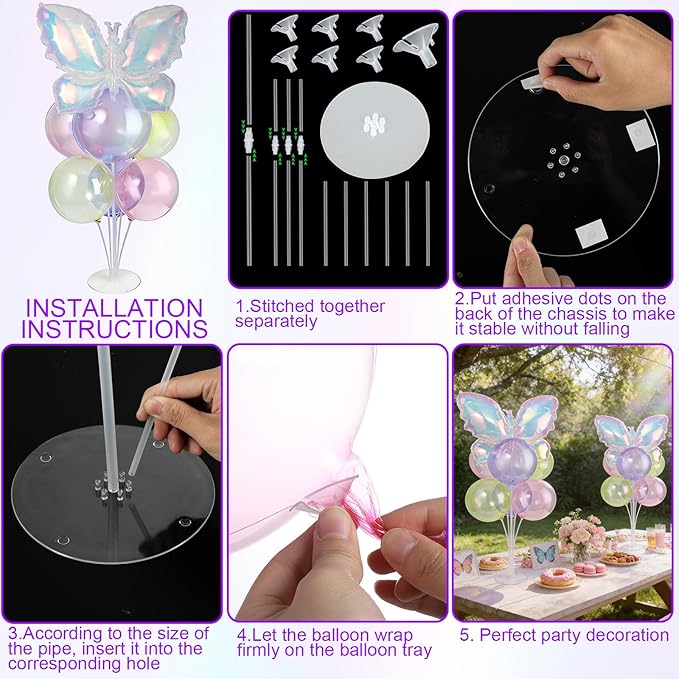 INSTALLATION INSTRUCTIONS

1.Stitched together separately

2.Put adhesive dots on the back of the chassis to make it stable without falling

3.According to the size of the pipe, insert it into the corresponding hole

4.Let the balloon wrap firmly on the balloon tray

5. Perfect party decoration