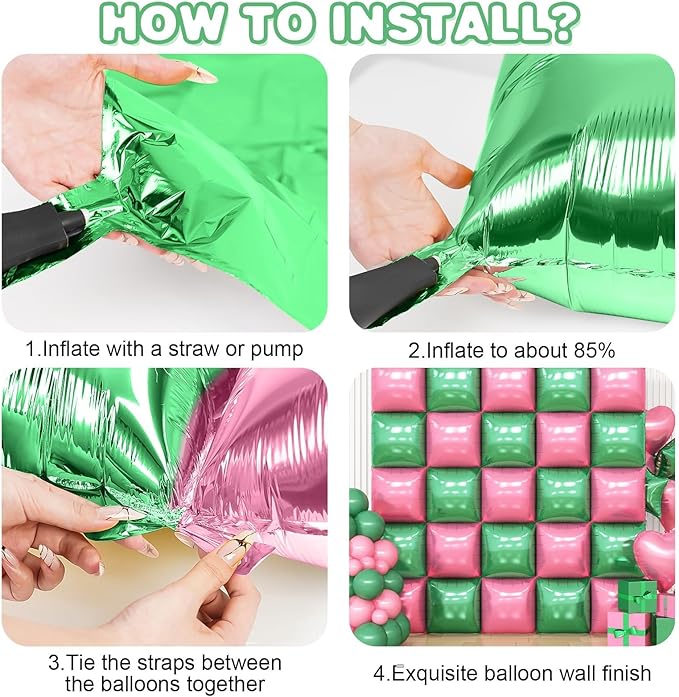 HOW TO INSTALL?

1.Inflate with a straw or pump

2.Inflate to about 85%

3.Tie the straps between the balloons together

4.Exquisite balloon wall finish