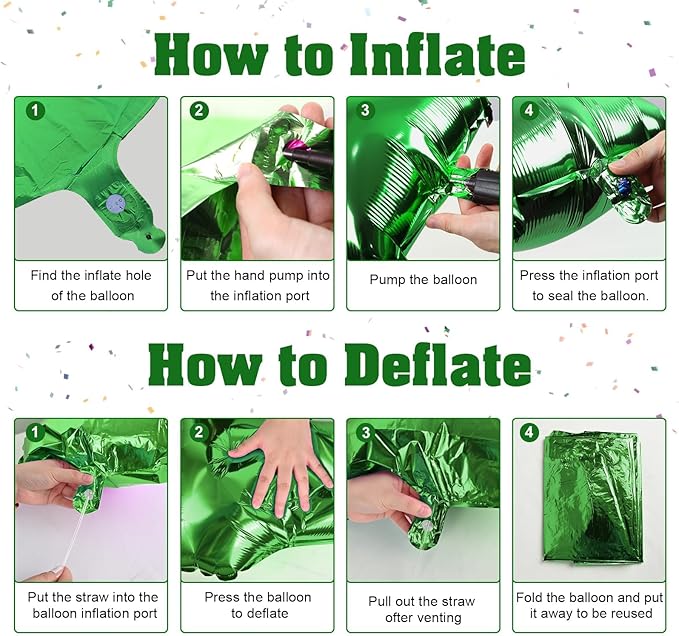 How to Inflate

1
Find the inflate hole of the balloon

2
Put the hand pump into the inflation port

3
Pump the balloon

4
Press the inflation port to seal the balloon.

How to Deflate

1
Put the straw into the balloon inflation port

2
Press the balloon to deflate

3
Pull out the straw ofter venting

4
Fold the balloon and put it away to be reused