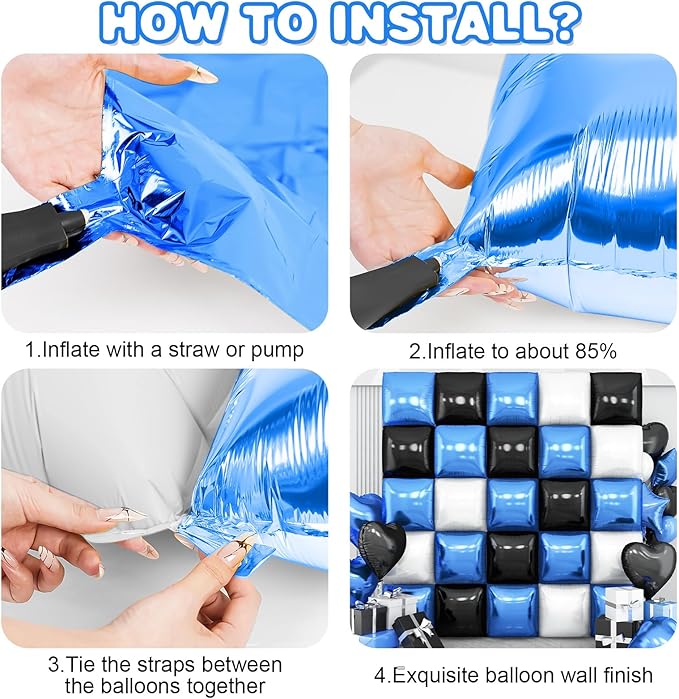 HOW TO INSTALL?

1.Inflate with a straw or pump

2.Inflate to about 85%

3.Tie the straps between the balloons together

4.Exquisite balloon wall finish