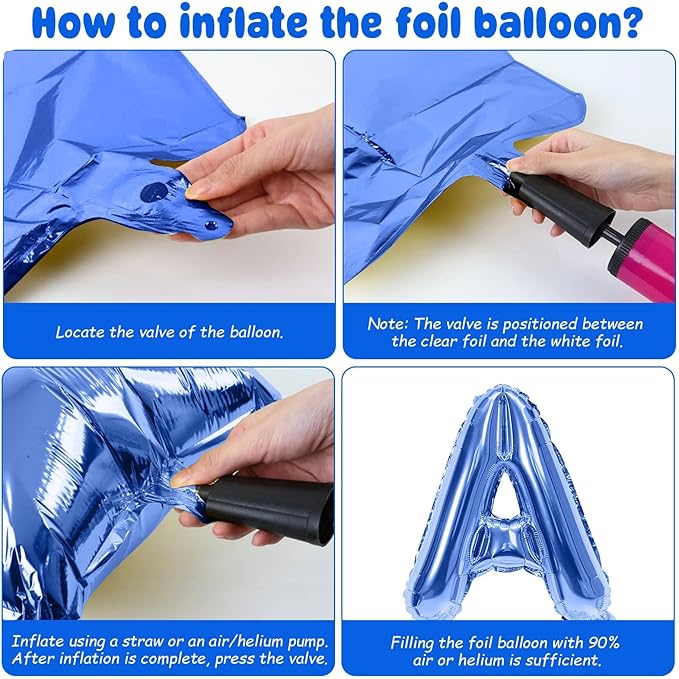 How to inflate the foil balloon?

Locate the valve of the balloon.

Note: The valve is positioned between the clear foil and the white foil.

Inflate using a straw or an air/helium pump. After inflation is complete, press the valve.

Filling the foil balloon with 90% air or helium is sufficient.