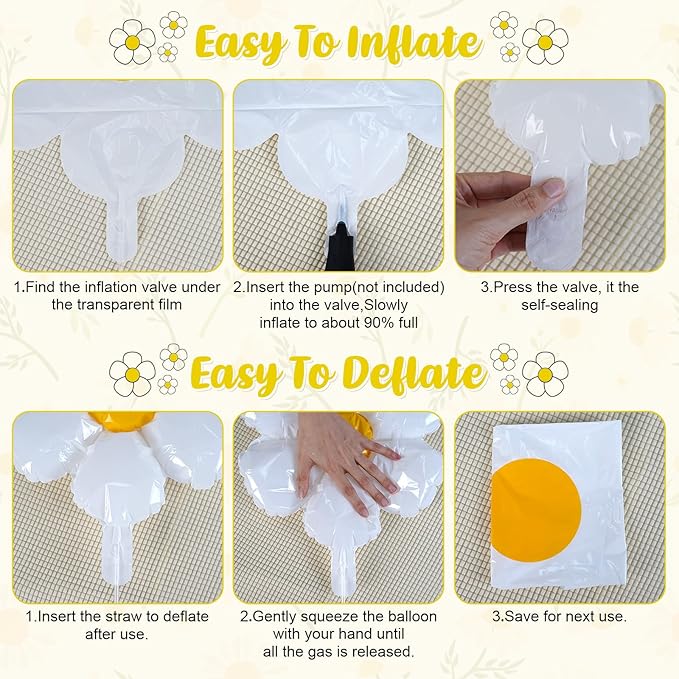 Easy To Inflate

1.Find the inflation valve under the transparent film

2.Insert the pump(not included) into the valve,Slowly inflate to about 90% full

3.Press the valve, it the self-sealing

Easy To Deflate

1.Insert the straw to deflate after use.

2.Gently squeeze the balloon with your hand until all the gas is released.

3.Save for next use.