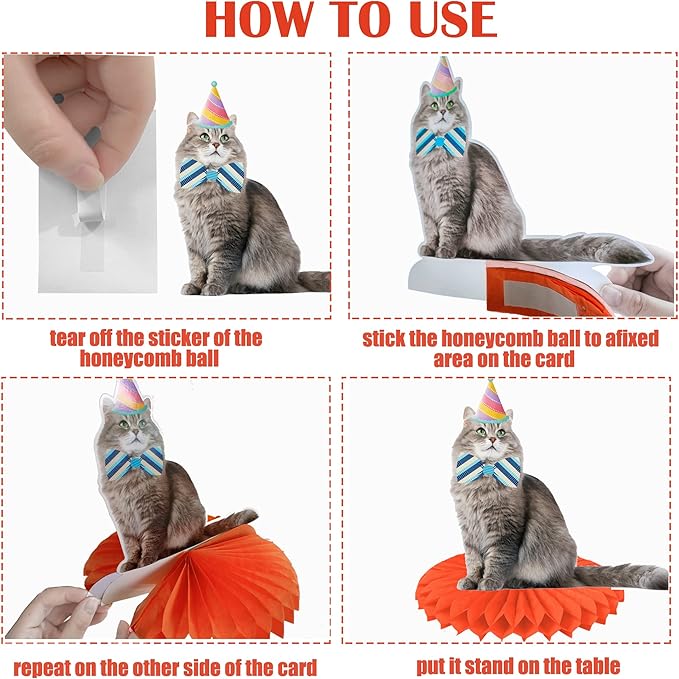 HOW TO USE

tear off the sticker of the honeycomb ball

stick the honeycomb ball to afixed area on the card

repeat on the other side of the card

put it stand on the table