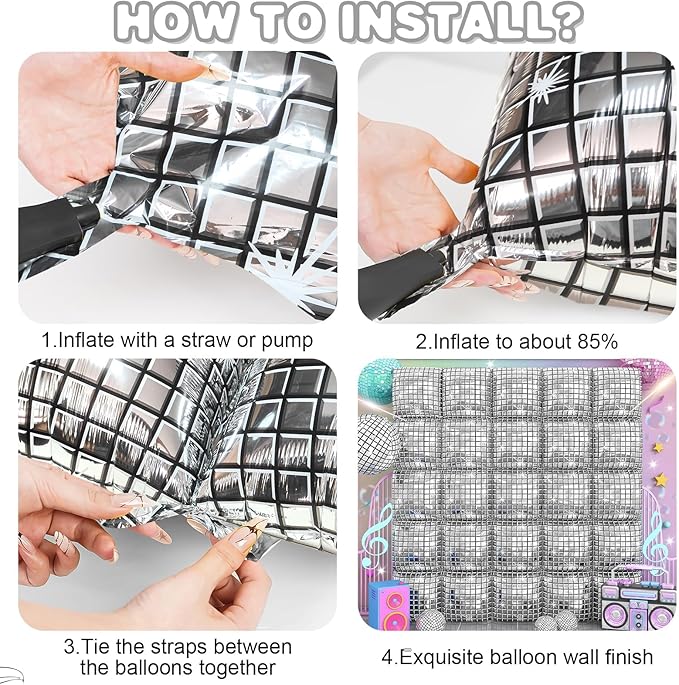 HOW TO INSTALL?

1.Inflate with a straw or pump

2.Inflate to about 85%

3.Tie the straps between the balloons together

4.Exquisite balloon wall finish