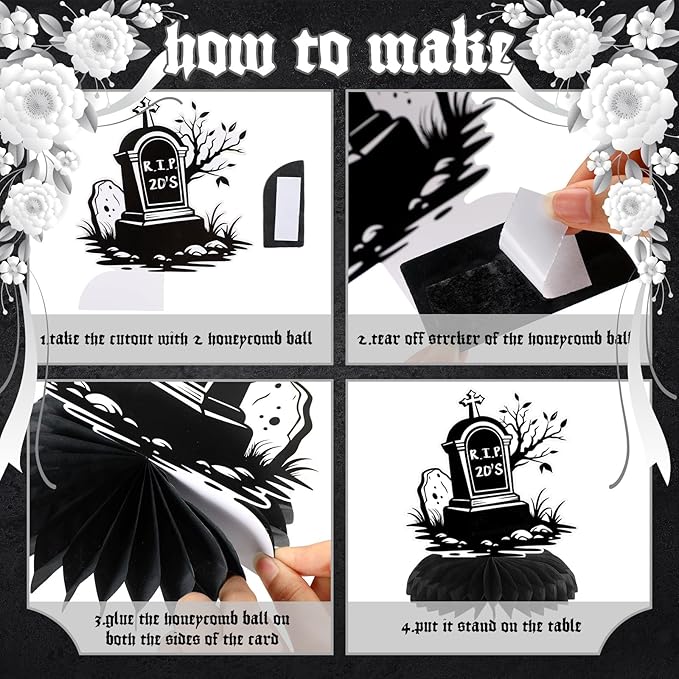 how to make

R.I.P. 20'S

1.take the cutout with 2 honeycomb ball

2.tear off sticker of the honeycomb ball

3.glue the honeycomb ball on both the sides of the card

R.I.P. 20'S

4.put it stand on the table