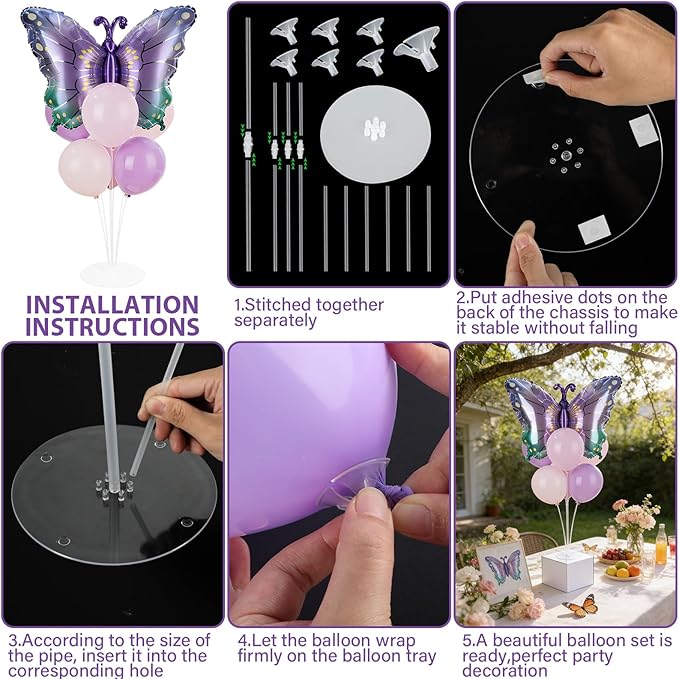 INSTALLATION INSTRUCTIONS

1.Stitched together separately

2.Put adhesive dots on the back of the chassis to make it stable without falling

3.According to the size of the pipe, insert it into the corresponding hole

4.Let the balloon wrap firmly on the balloon tray

5.A beautiful balloon set is ready,perfect party decoration