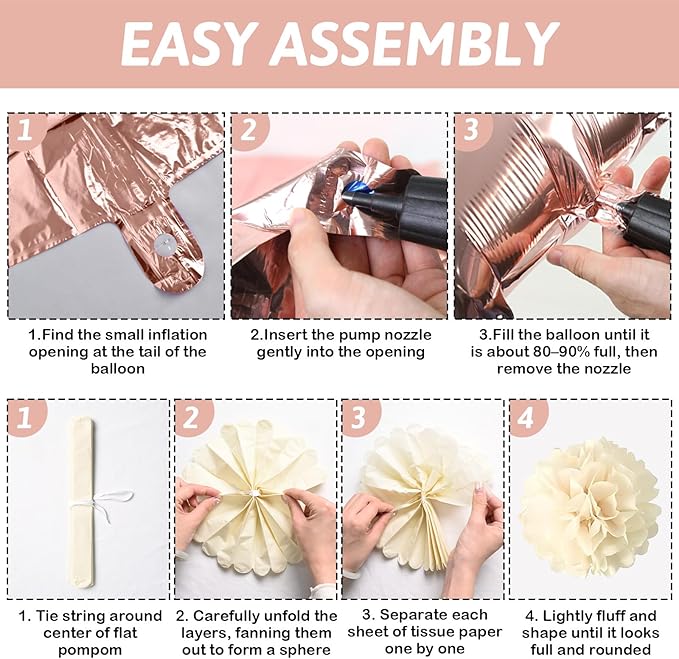 EASY ASSEMBLY

1

2

3

1.Find the small inflation opening at the tail of the balloon

2.Insert the pump nozzle gently into the opening

3.Fill the balloon until it is about 80–90% full, then remove the nozzle

1

2

3

4

1. Tie string around center of flat pompom

2. Carefully unfold the layers, fanning them out to form a sphere

3. Separate each sheet of tissue paper one by one

4. Lightly fluff and shape until it looks full and rounded