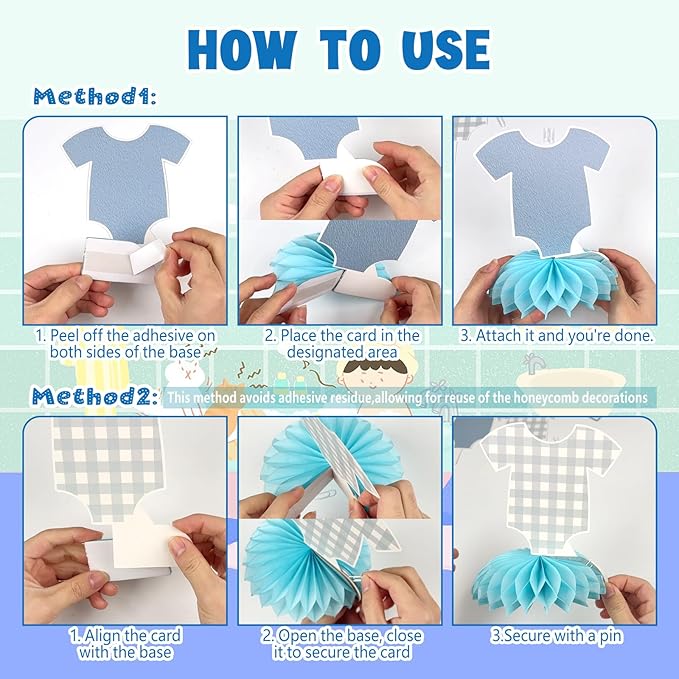 HOW TO USE

Method1:

1. Peel off the adhesive on both sides of the base

2. Place the card in the designated area

3. Attach it and you're done.

Method2: This method avoids adhesive residue,allowing for reuse of the honeycomb decorations

1. Align the card with the base

2. Open the base, close it to secure the card

3.Secure with a pin