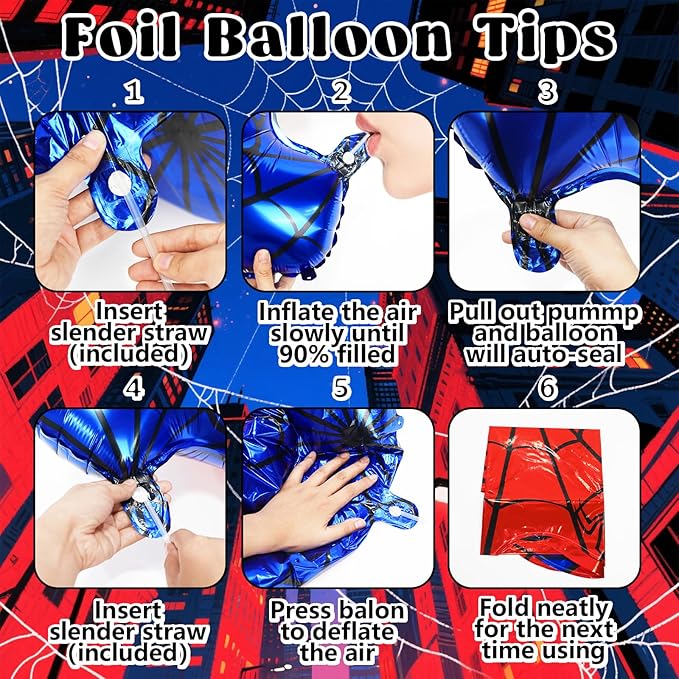 Foil Balloon Tips

1

Insert slender straw (included)

2

Inflate the air slowly until 90% filled

3

Pull out pummp and balloon will auto-seal

4

Insert slender straw (included)

5

Press balon to deflate the air

6

Fold neatly for the next time using