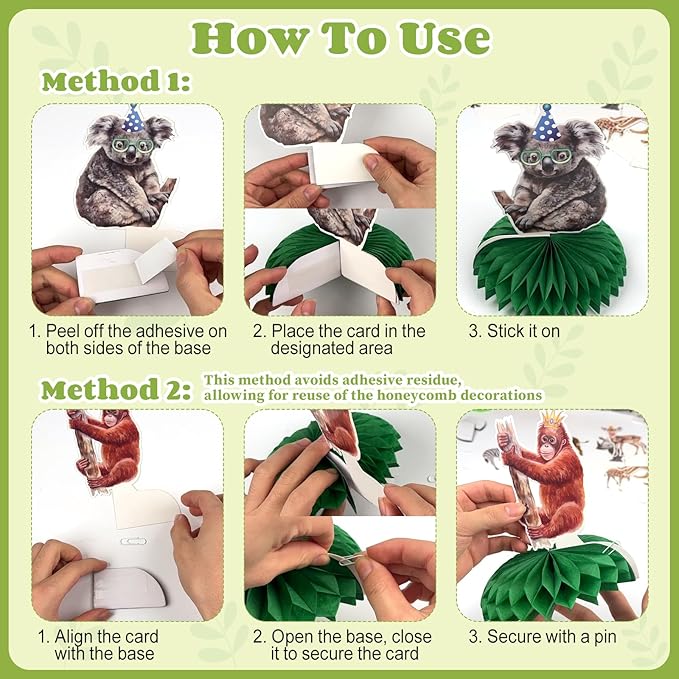 How To Use

Method 1:

1. Peel off the adhesive on both sides of the base

2. Place the card in the designated area

3. Stick it on

Method 2: This method avoids adhesive residue, allowing for reuse of the honeycomb decorations

1. Align the card with the base

2. Open the base, close it to secure the card

3. Secure with a pin