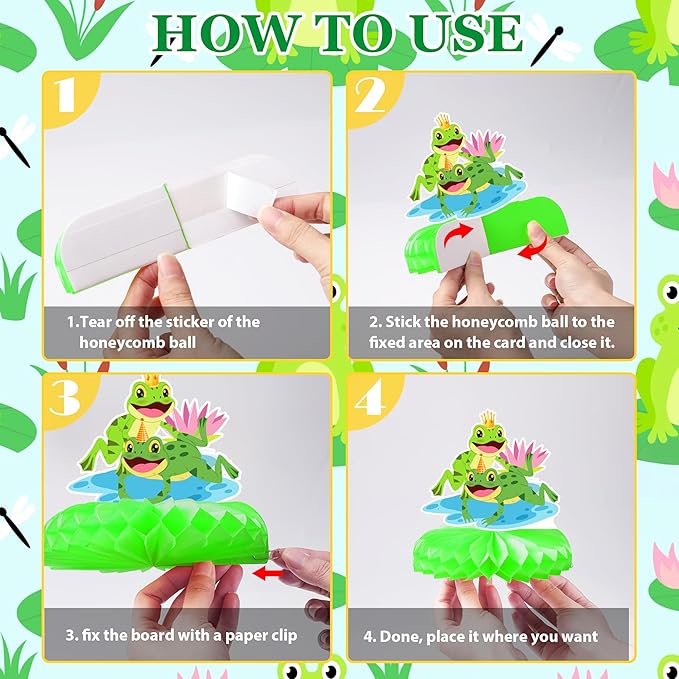 HOW TO USE

1

1.Tear off the sticker of the honeycomb ball

2

2. Stick the honeycomb ball to the fixed area on the card and close it.

3

3. fix the board with a paper clip

4

4. Done, place it where you want