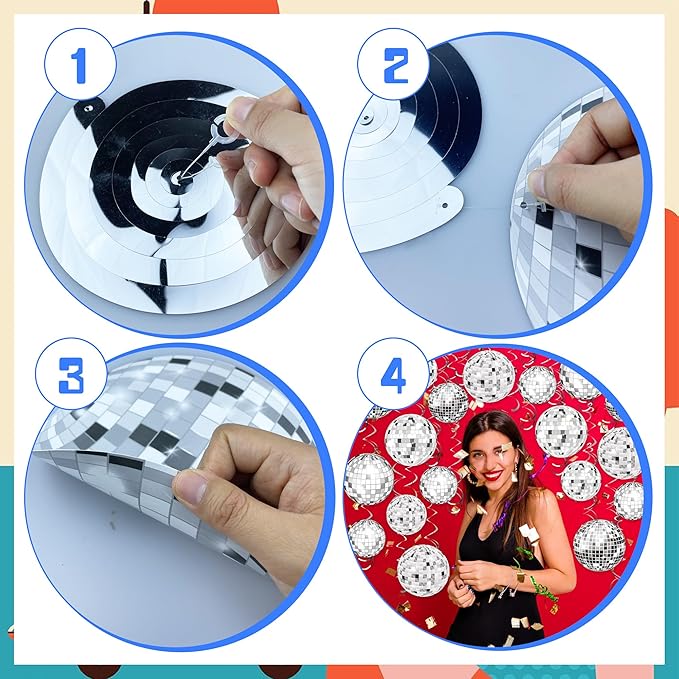 1

2

3

4