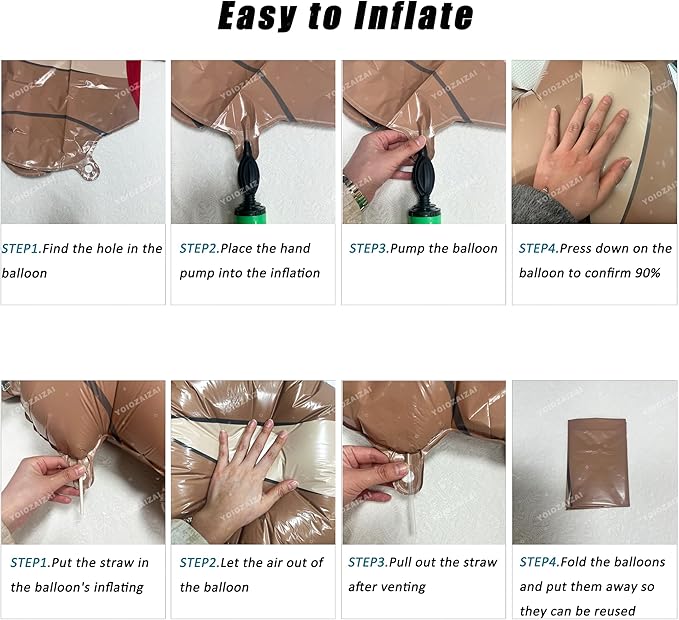 Easy to Inflate

YOIOZAIZAI

STEP1.Find the hole in the balloon

STEP2.Place the hand pump into the inflation

STEP3.Pump the balloon

STEP4.Press down on the balloon to confirm 90%

STEP1.Put the straw in the balloon's inflating

STEP2.Let the air out of the balloon

STEP3.Pull out the straw after venting

STEP4.Fold the balloons and put them away so they can be reused