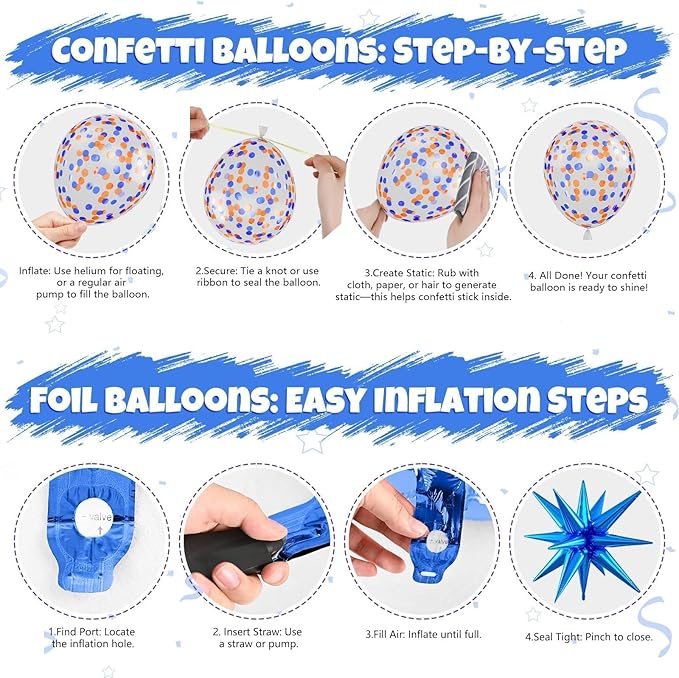 CONFETTI BALLOONS: STEP-BY-STEP

Inflate: Use helium for floating, or a regular air pump to fill the balloon.

2.Secure: Tie a knot or use ribbon to seal the balloon.

3.Create Static: Rub with cloth, paper, or hair to generate static—this helps confetti stick inside.

4. All Done! Your confetti balloon is ready to shine!

FOIL BALLOONS: EASY INFLATION STEPS

valve

valve

1.Find Port: Locate the inflation hole.

2. Insert Straw: Use a straw or pump.

3.Fill Air: Inflate until full.

4.Seal Tight: Pinch to close.