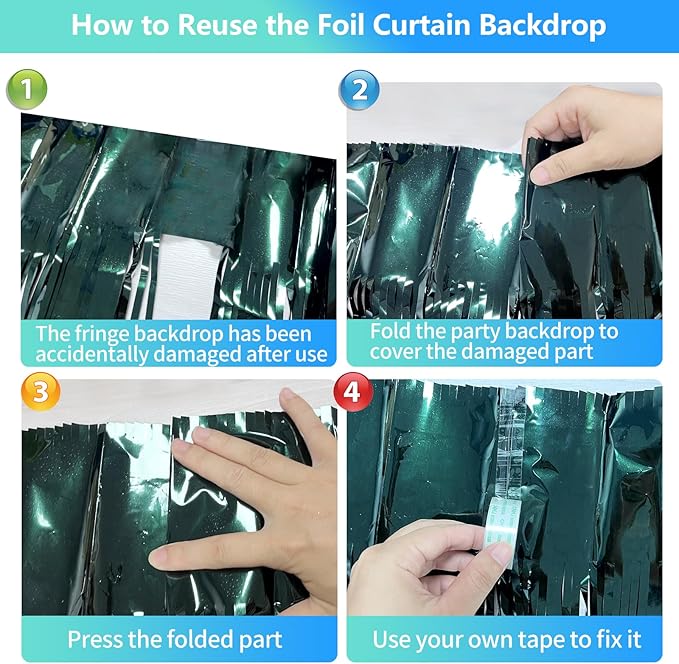 How to Reuse the Foil Curtain Backdrop

1

The fringe backdrop has been accidentally damaged after use

2

Fold the party backdrop to cover the damaged part

3

Press the folded part

4

Use your own tape to fix it