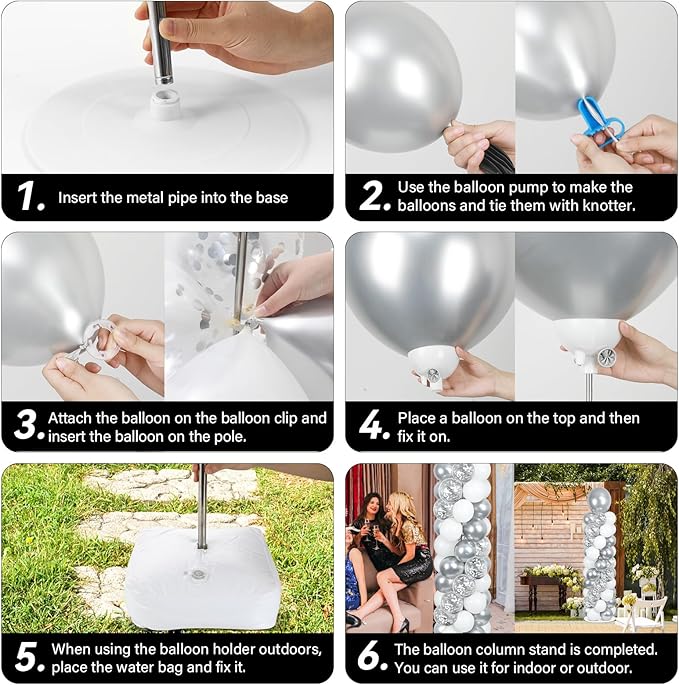 1. Insert the metal pipe into the base

2. Use the balloon pump to make the balloons and tie them with knotter.

3. Attach the balloon on the balloon clip and insert the balloon on the pole.

4. Place a balloon on the top and then fix it on.

5. When using the balloon holder outdoors, place the water bag and fix it.

6. The balloon column stand is completed. You can use it for indoor or outdoor.