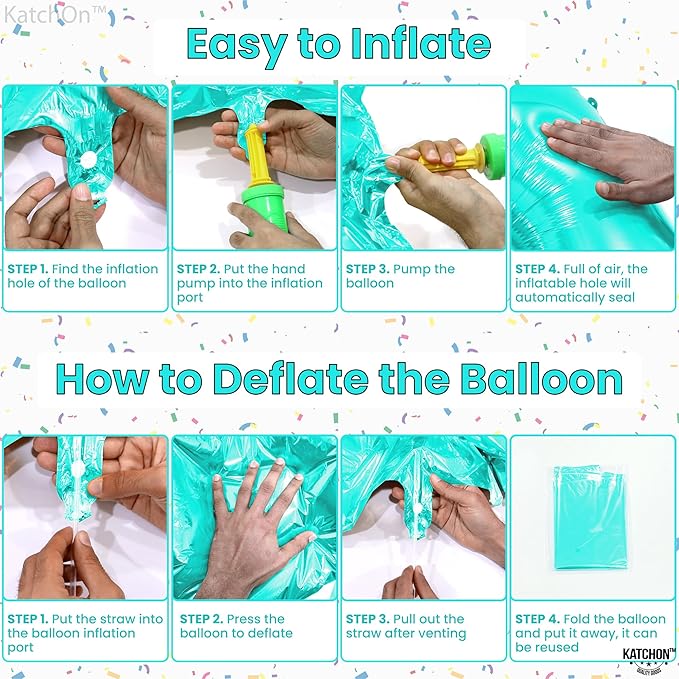 KatchOn™

Easy to Inflate

STEP 1. Find the inflation hole of the balloon

STEP 2. Put the hand pump into the inflation port

STEP 3. Pump the balloon

STEP 4. Full of air, the inflatable hole will automatically seal

How to Deflate the Balloon

STEP 1. Put the straw into the balloon inflation port

STEP 2. Press the balloon to deflate

STEP 3. Pull out the straw after venting

STEP 4. Fold the balloon and put it away, it can be reused

KATCHON™
QUALITY GOODS