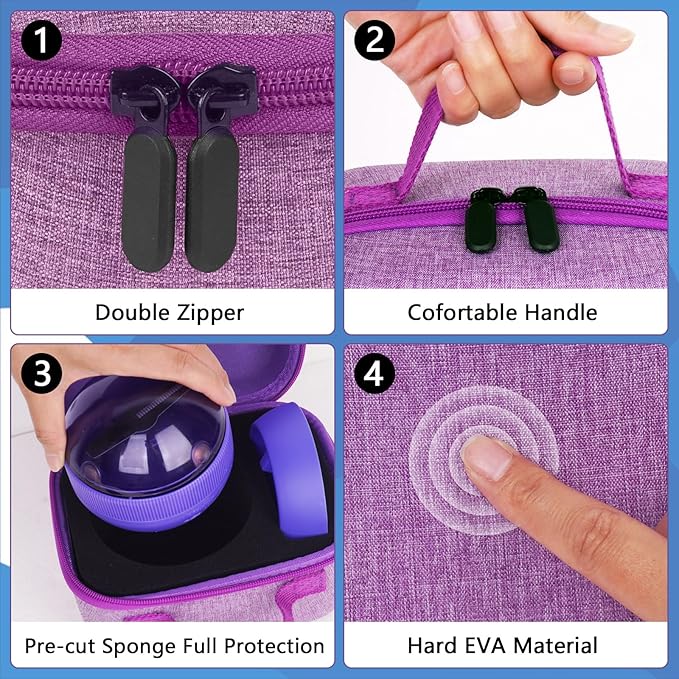 1

Double Zipper

2

Cofortable Handle

3

Pre-cut Sponge Full Protection

4

Hard EVA Material