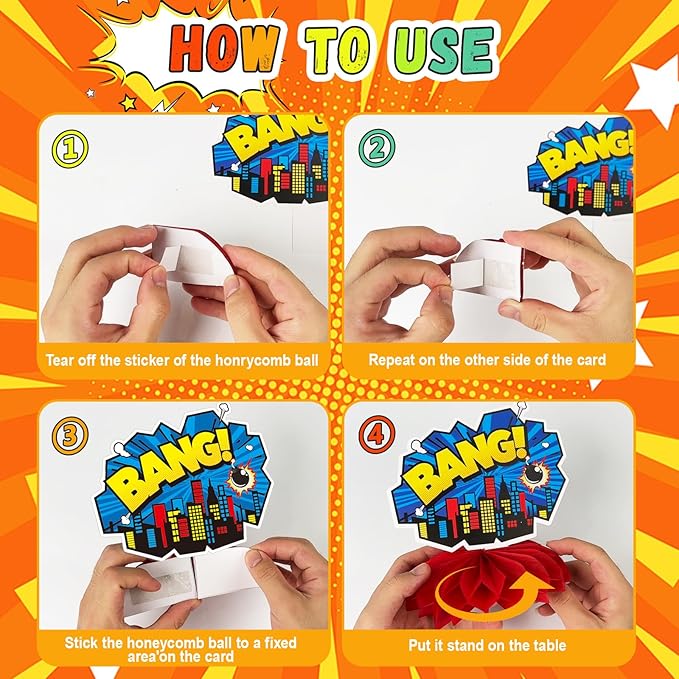 HOW TO USE

①

BANG

Tear off the sticker of the honrycomb ball

②

BANG!

Repeat on the other side of the card

③

BANG!

Stick the honeycomb ball to a fixed area'on the card

④

BANG!

Put it stand on the table