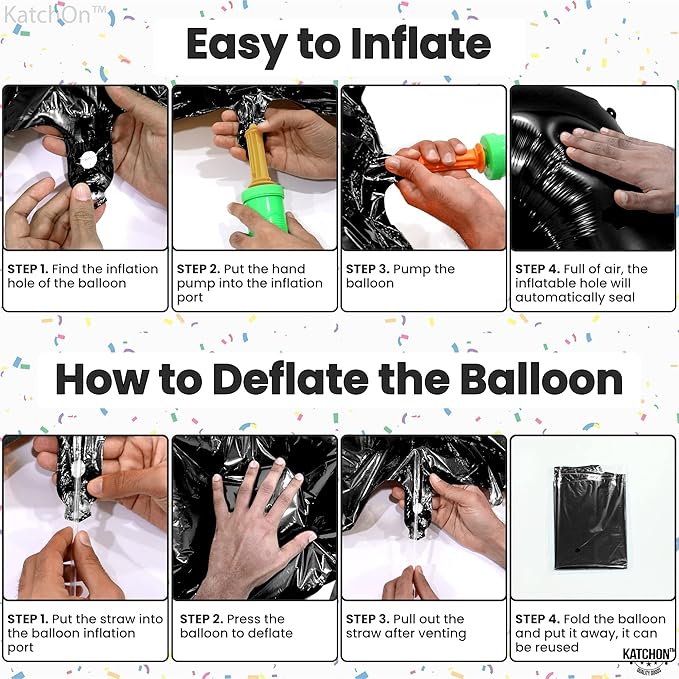 KatchOn™

Easy to Inflate

STEP 1. Find the inflation hole of the balloon

STEP 2. Put the hand pump into the inflation port

STEP 3. Pump the balloon

STEP 4. Full of air, the inflatable hole will automatically seal

How to Deflate the Balloon

STEP 1. Put the straw into the balloon inflation port

STEP 2. Press the balloon to deflate

STEP 3. Pull out the straw after venting

STEP 4. Fold the balloon and put it away, it can be reused

KATCHON™
QUALITY GOODS