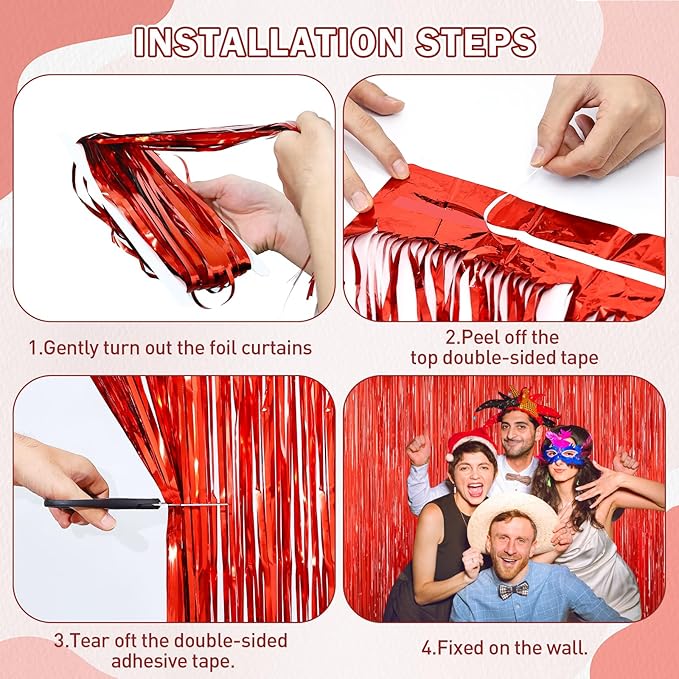 INSTALLATION STEPS

1.Gently turn out the foil curtains

2.Peel off the top double-sided tape

3.Tear oft the double-sided adhesive tape.

4.Fixed on the wall.