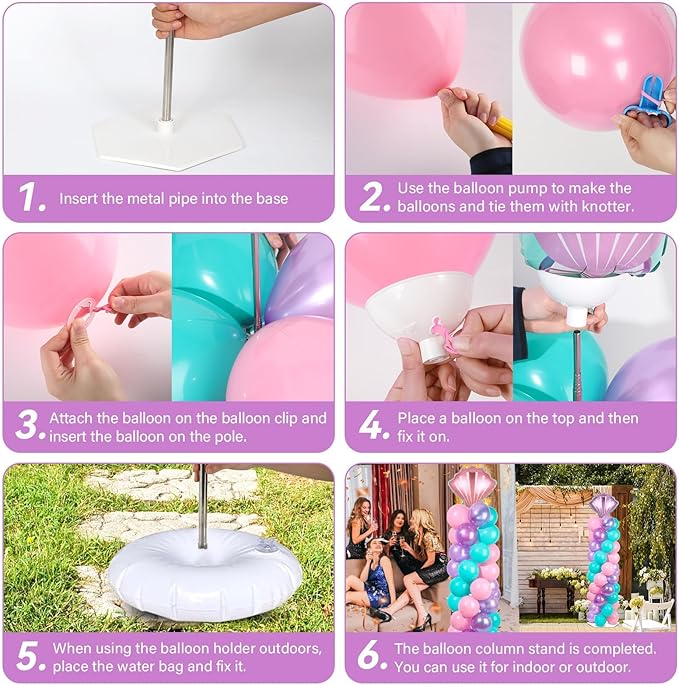 1. Insert the metal pipe into the base

2. Use the balloon pump to make the balloons and tie them with knotter.

3. Attach the balloon on the balloon clip and insert the balloon on the pole.

4. Place a balloon on the top and then fix it on.

5. When using the balloon holder outdoors, place the water bag and fix it.

6. The balloon column stand is completed. You can use it for indoor or outdoor.